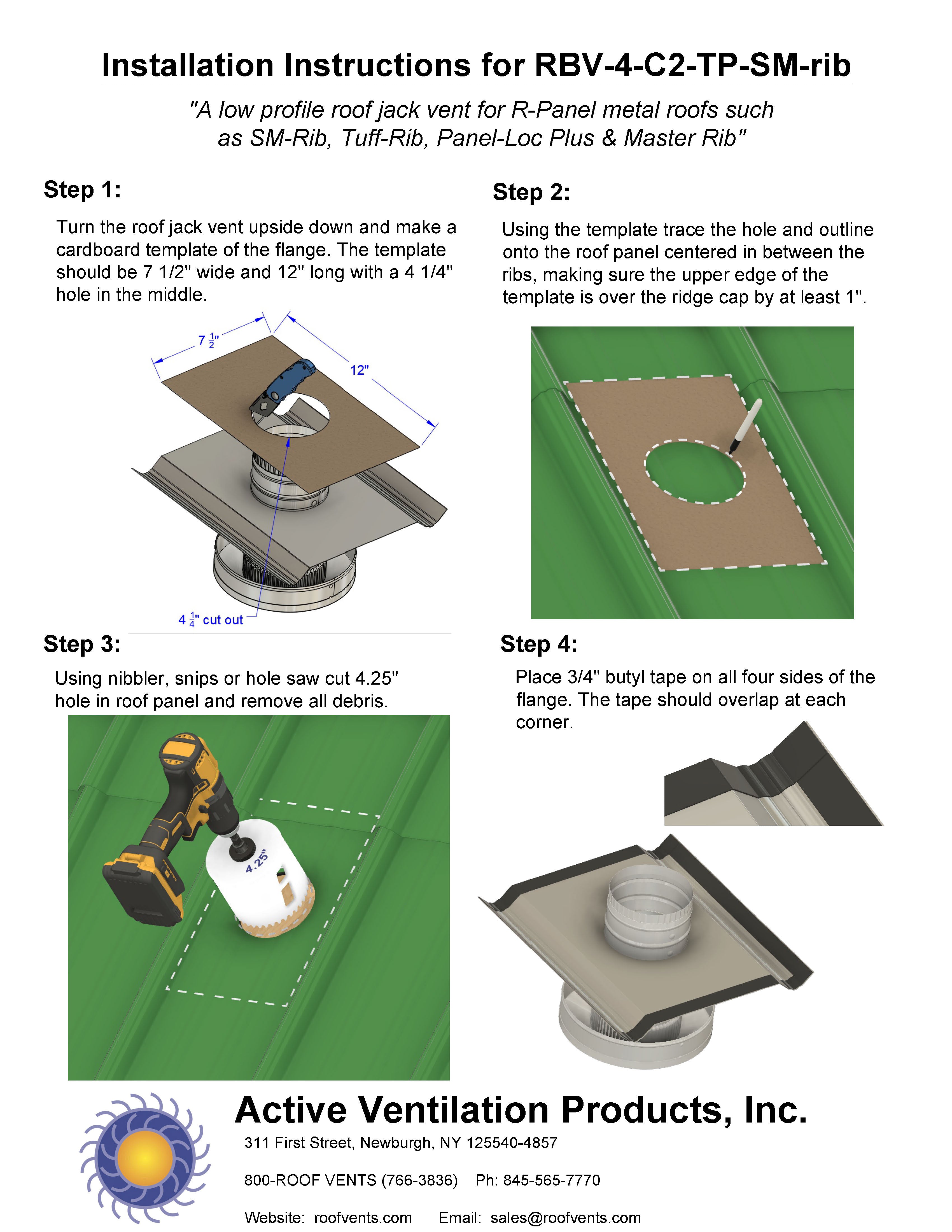 Installation Instructions for RBV-4-C2-TP-SM-rib

"A low profile roof jack vent for R-Panel metal roofs such as SM-Rib, Tuff-Rib, Panel-Loc Plus & Master Rib"

Step 1:

Turn the roof jack vent upside down and make a cardboard template of the flange. The template should be 7 1/2" wide and 12" long with a 4 1/4" hole in the middle.

$7\frac{1}{2}$"

12"

$4\frac{1}{4}$" cut out

Step 2:

Using the template trace the hole and outline onto the roof panel centered in between the ribs, making sure the upper edge of the template is over the ridge cap by at least 1".

Step 3:

Using nibbler, snips or hole saw cut 4.25" hole in roof panel and remove all debris.

4.25"

Step 4:

Place 3/4" butyl tape on all four sides of the flange. The tape should overlap at each corner.

Active Ventilation Products, Inc.

311 First Street, Newburgh, NY 125540-4857

800-ROOF VENTS (766-3836) Ph: 845-565-7770

Website: roofvents.com Email: sales@roofvents.com