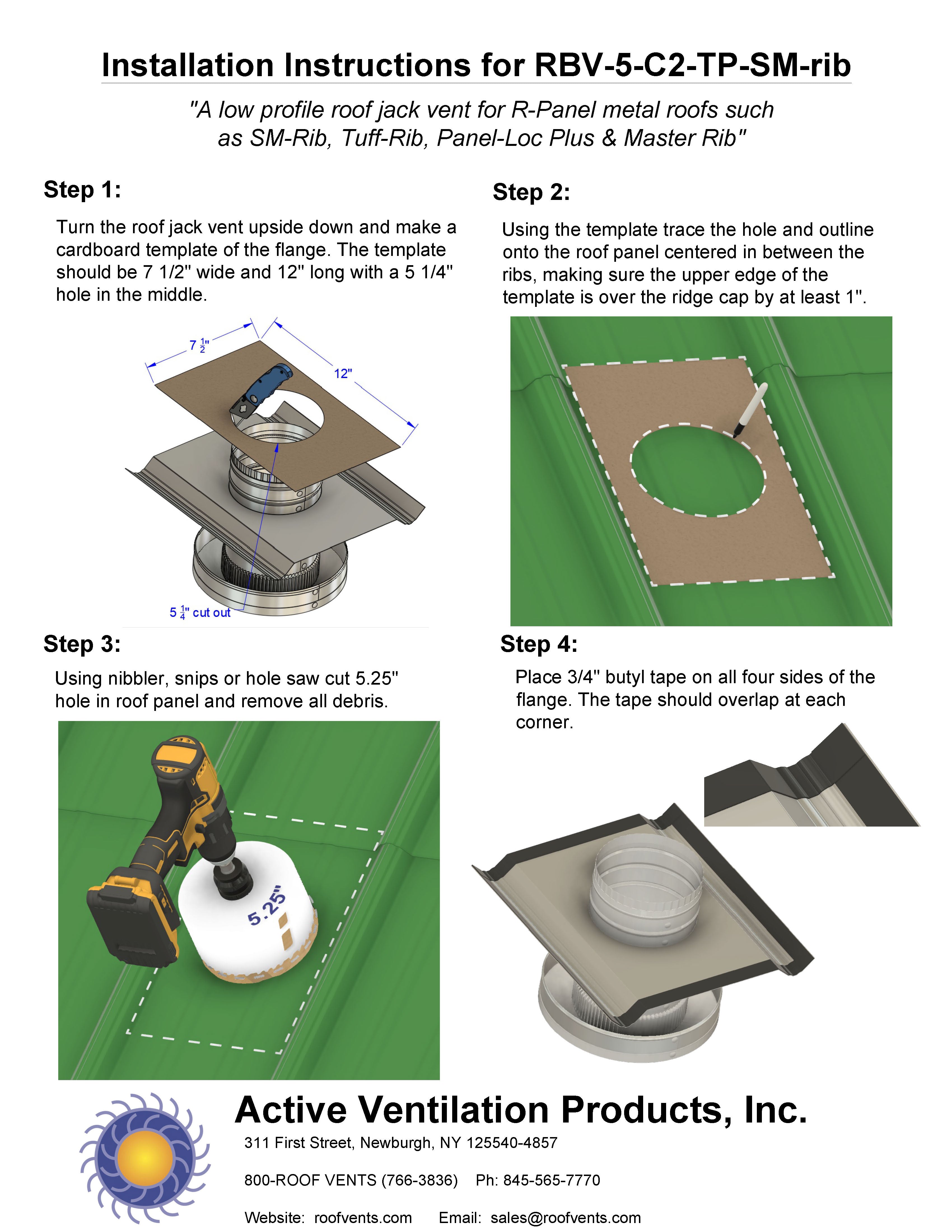 Installation Instructions for RBV-5-C2-TP-SM-rib

"A low profile roof jack vent for R-Panel metal roofs such as SM-Rib, Tuff-Rib, Panel-Loc Plus & Master Rib"

Step 1:

Turn the roof jack vent upside down and make a cardboard template of the flange. The template should be 7 1/2" wide and 12" long with a 5 1/4" hole in the middle.

$7\frac{1}{2}$"

12"

$5\frac{1}{4}$" cut out

Step 2:

Using the template trace the hole and outline onto the roof panel centered in between the ribs, making sure the upper edge of the template is over the ridge cap by at least 1".

Step 3:

Using nibbler, snips or hole saw cut 5.25" hole in roof panel and remove all debris.

5.25"

Step 4:

Place 3/4" butyl tape on all four sides of the flange. The tape should overlap at each corner.

Active Ventilation Products, Inc.

311 First Street, Newburgh, NY 125540-4857

800-ROOF VENTS (766-3836) Ph: 845-565-7770

Website: roofvents.com Email: sales@roofvents.com