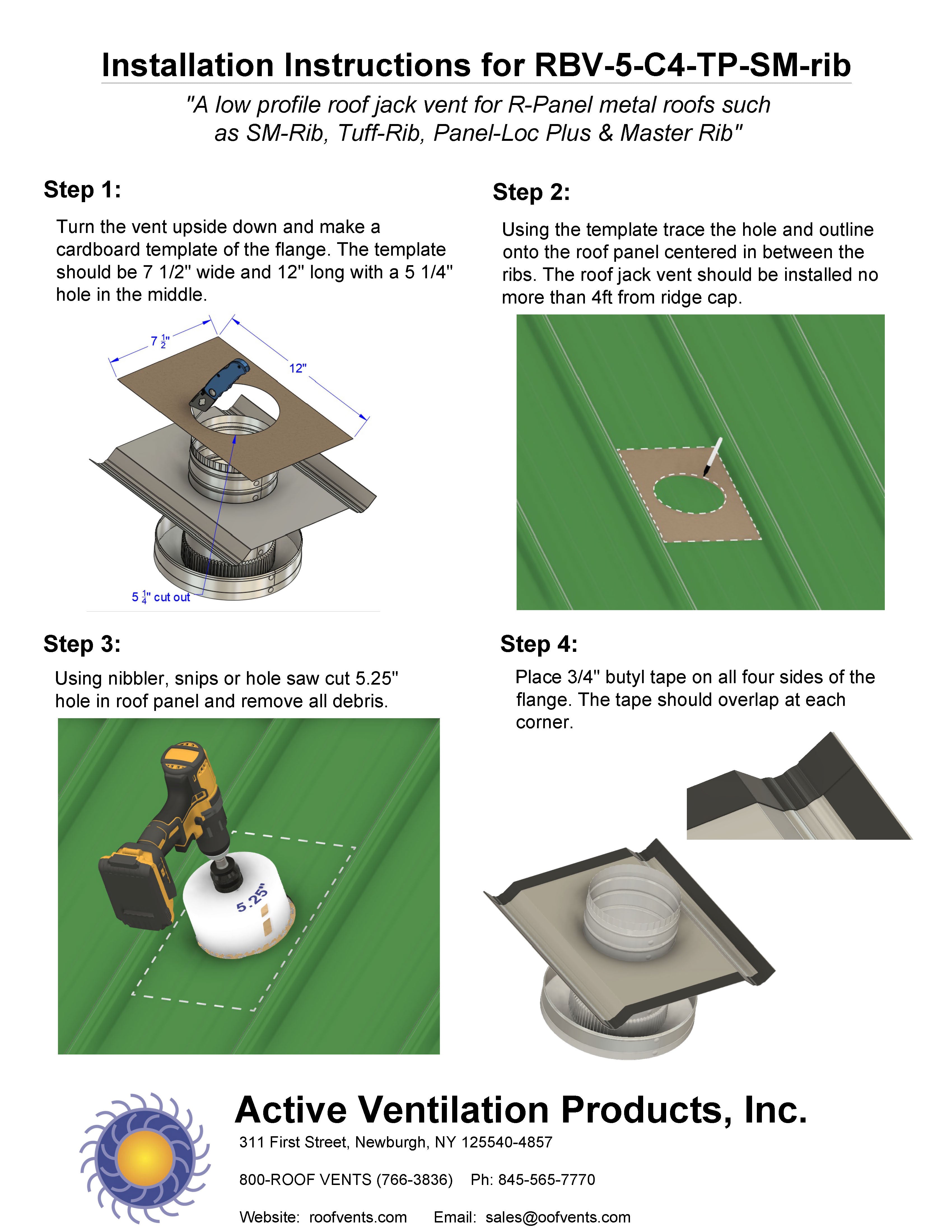 Installation Instructions for RBV-5-C4-TP-SM-rib

"A low profile roof jack vent for R-Panel metal roofs such as SM-Rib, Tuff-Rib, Panel-Loc Plus & Master Rib"

Step 1:

Turn the vent upside down and make a cardboard template of the flange. The template should be 7 1/2" wide and 12" long with a 5 1/4" hole in the middle.

$7\frac{1}{2}$"

12"

$5\frac{1}{4}$" cut out

Step 2:

Using the template trace the hole and outline onto the roof panel centered in between the ribs. The roof jack vent should be installed no more than 4ft from ridge cap.

Step 3:

Using nibbler, snips or hole saw cut 5.25" hole in roof panel and remove all debris.

5.25"

Step 4:

Place 3/4" butyl tape on all four sides of the flange. The tape should overlap at each corner.

Active Ventilation Products, Inc.

311 First Street, Newburgh, NY 125540-4857

800-ROOF VENTS (766-3836) Ph: 845-565-7770

Website: roofvents.com Email: sales@oofvents.com