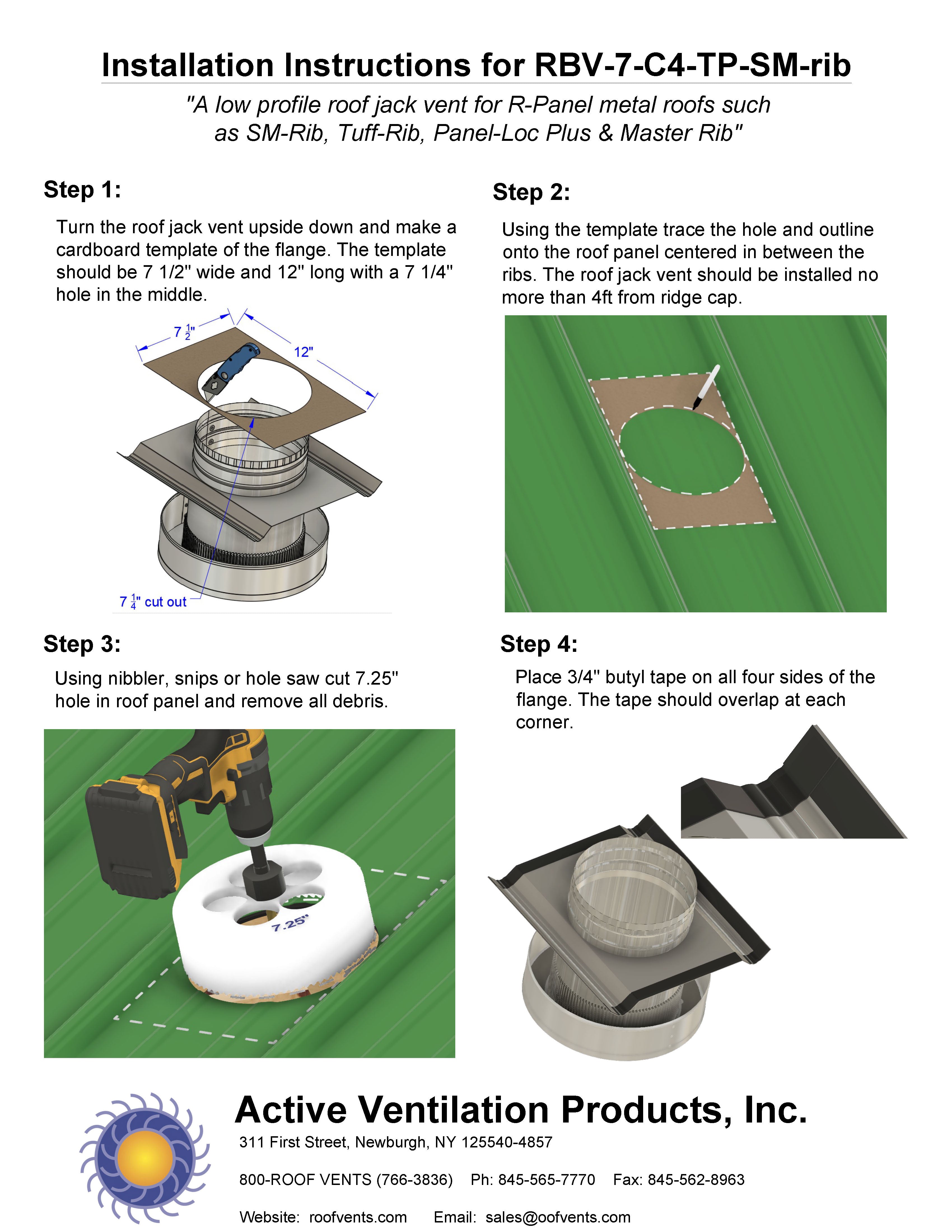 Installation Instructions for RBV-7-C4-TP-SM-rib

"A low profile roof jack vent for R-Panel metal roofs such as SM-Rib, Tuff-Rib, Panel-Loc Plus & Master Rib"

Step 1:

Turn the roof jack vent upside down and make a cardboard template of the flange. The template should be 7 1/2" wide and 12" long with a 7 1/4" hole in the middle.

$7\frac{1}{2}$"

12"

$7\frac{1}{4}$" cut out

Step 2:

Using the template trace the hole and outline onto the roof panel centered in between the ribs. The roof jack vent should be installed no more than 4ft from ridge cap.

Step 3:

Using nibbler, snips or hole saw cut 7.25" hole in roof panel and remove all debris.

7.25"

Step 4:

Place 3/4" butyl tape on all four sides of the flange. The tape should overlap at each corner.

Active Ventilation Products, Inc.

311 First Street, Newburgh, NY 125540-4857

800-ROOF VENTS (766-3836)    Ph: 845-565-7770    Fax: 845-562-8963

Website: roofvents.com    Email: sales@oofvents.com