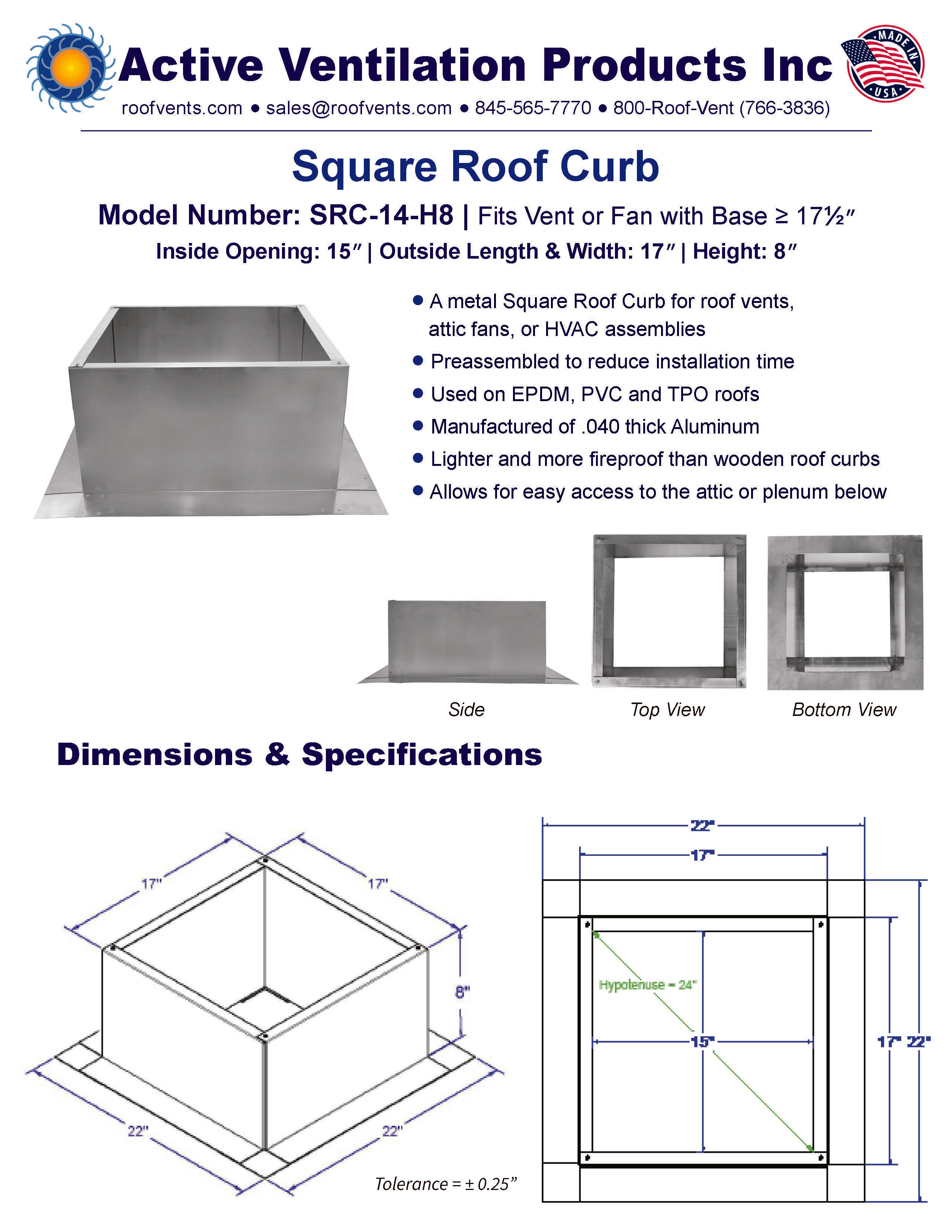 Active Ventilation Products Inc

MADE IN USA

roofvents.com • sales@roofvents.com • 845-565-7770 • 800-Roof-Vent (766-3836)

Square Roof Curb

Model Number: SRC-14-H8 | Fits Vent or Fan with Base ≥ 17½″

Inside Opening: 15″ | Outside Length & Width: 17″ | Height: 8″

• A metal Square Roof Curb for roof vents, attic fans, or HVAC assemblies
• Preassembled to reduce installation time
• Used on EPDM, PVC and TPO roofs
• Manufactured of .040 thick Aluminum
• Lighter and more fireproof than wooden roof curbs
• Allows for easy access to the attic or plenum below

Side

Top View

Bottom View

Dimensions & Specifications

17"
17"
8"
22"
22"

Tolerance = ± 0.25”

22"
17"
Hypotenuse = 24"
15"
17" 22"